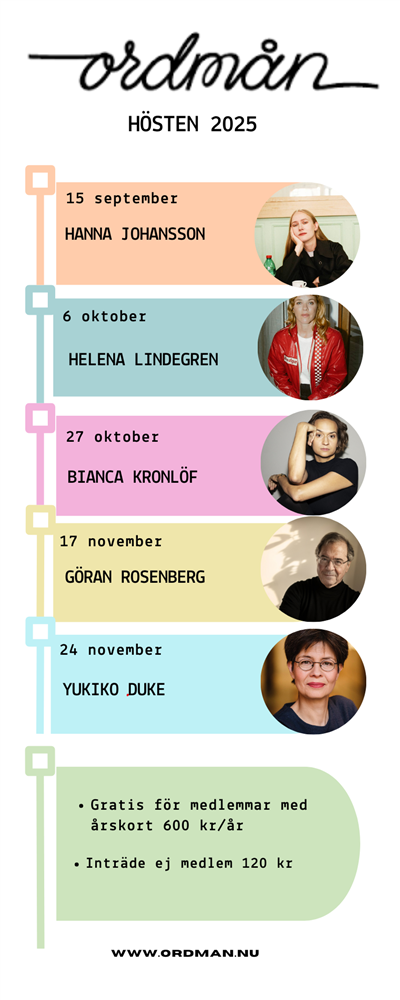 ordmån

HÖSTEN 2025

15 september
HANNA JOHANSSON

6 oktober
HELENA LINDEGREN

27 oktober
BIANCA KRONLÖF

17 november
GÖRAN ROSENBERG

24 november
YUKIKO DUKE

• Gratis för medlemmar med årskort 600 kr/år

• Inträde ej medlem 120 kr

WWW.ORDMAN.NU