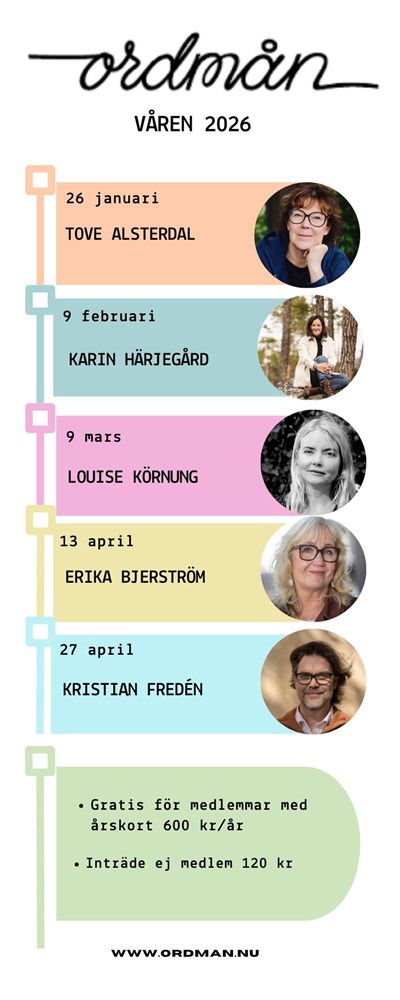 ordmån

VÅREN 2026

26 januari
TOVE ALSTERDAL

9 februari
KARIN HÄRJEGÅRD

9 mars
LOUISE KÖRNUNG

13 april
ERIKA BJERSTRÖM

27 april
KRISTIAN FREDÉN

• Gratis för medlemmar med årskort 600 kr/år

• Inträde ej medlem 120 kr

WWW.ORDMAN.NU